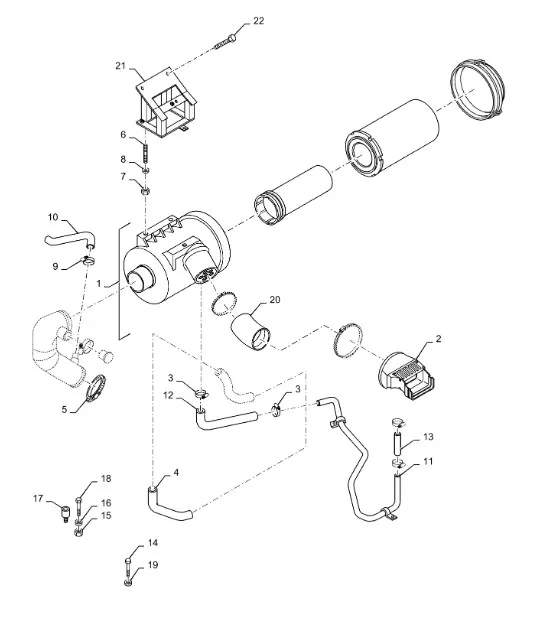 22
21
6
8
7
10
9
1
20
2
5
3
12
3
13
11
4
18
17
16
15
14
19