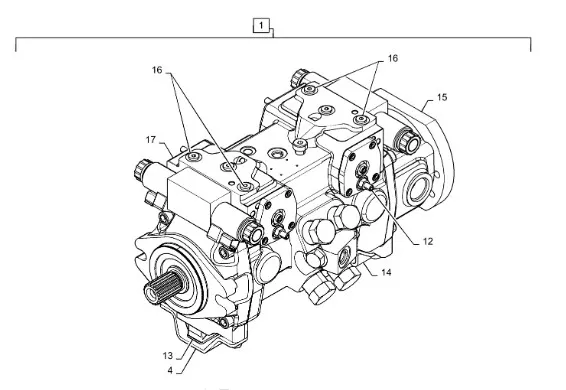 1

16

16

15

17

12

14

13

4